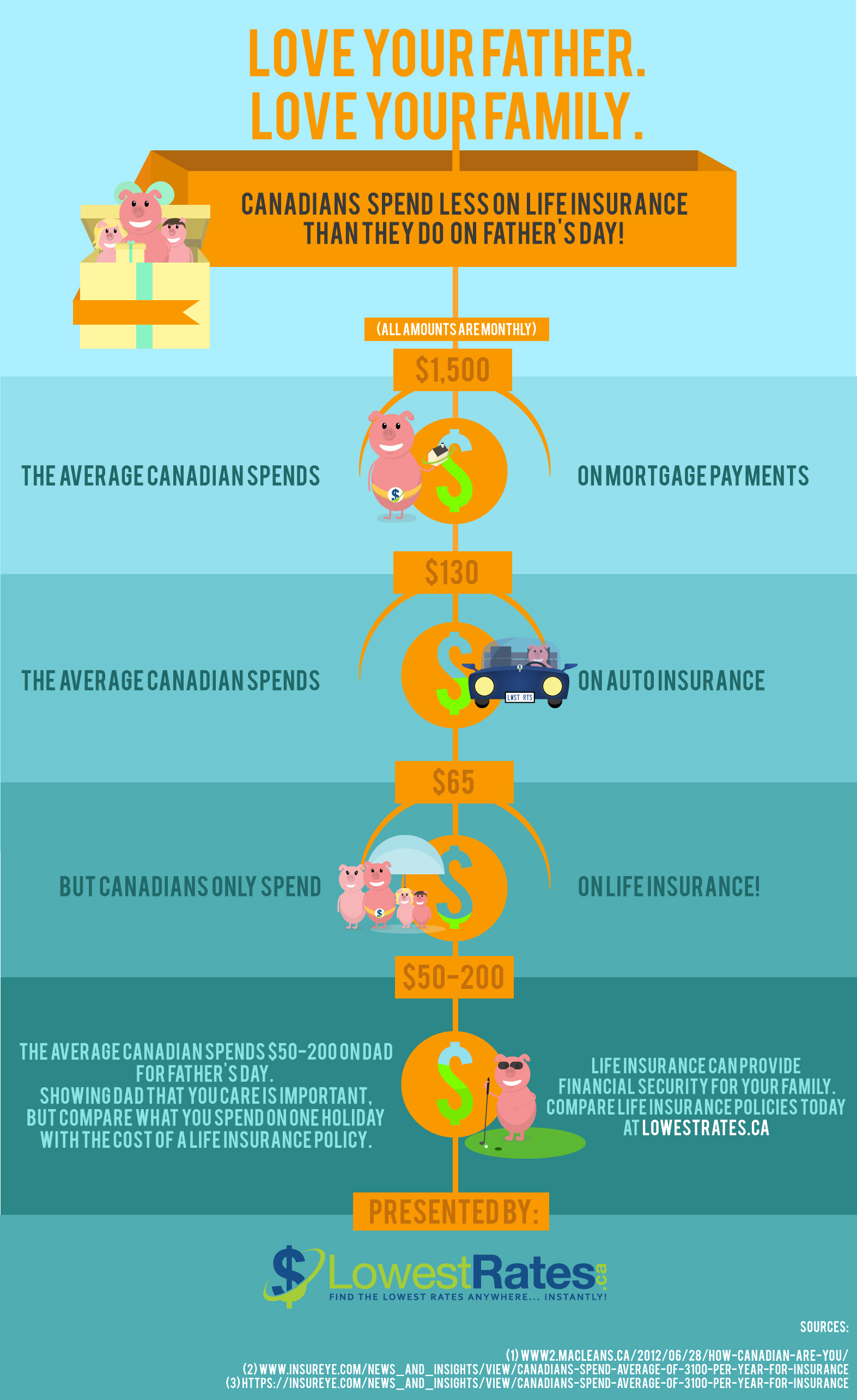 LOVE YOUR FATHER.
LOVE YOUR FAMILY.

CANADIANS SPEND LESS ON LIFE INSURANCE THAN THEY DO ON FATHER'S DAY!

(ALL AMOUNTS ARE MONTHLY)

$1,500

THE AVERAGE CANADIAN SPENDS

ON MORTGAGE PAYMENTS

$130

THE AVERAGE CANADIAN SPENDS

LWST RTS

ON AUTO INSURANCE

$65

BUT CANADIANS ONLY SPEND

ON LIFE INSURANCE!

$50-200

THE AVERAGE CANADIAN SPENDS $50-200 ON DAD FOR FATHER'S DAY.
SHOWING DAD THAT YOU CARE IS IMPORTANT, BUT COMPARE WHAT YOU SPEND ON ONE HOLIDAY WITH THE COST OF A LIFE INSURANCE POLICY.

LIFE INSURANCE CAN PROVIDE FINANCIAL SECURITY FOR YOUR FAMILY. COMPARE LIFE INSURANCE POLICIES TODAY AT LOWESTRATES.CA

PRESENTED BY:

LowestRates.ca
FIND THE LOWEST RATES ANYWHERE... INSTANTLY!

SOURCES:
(1) WWW2.MACLEANS.CA/2012/06/28/HOW-CANADIAN-ARE-YOU/
(2) WWW.INSUREYE.COM/NEWS_AND_INSIGHTS/VIEW/CANADIANS-SPEND-AVERAGE-OF-3100-PER-YEAR-FOR-INSURANCE
(3) HTTPS://INSUREYE.COM/NEWS_AND_INSIGHTS/VIEW/CANADIANS-SPEND-AVERAGE-OF-3100-PER-YEAR-FOR-INSURANCE