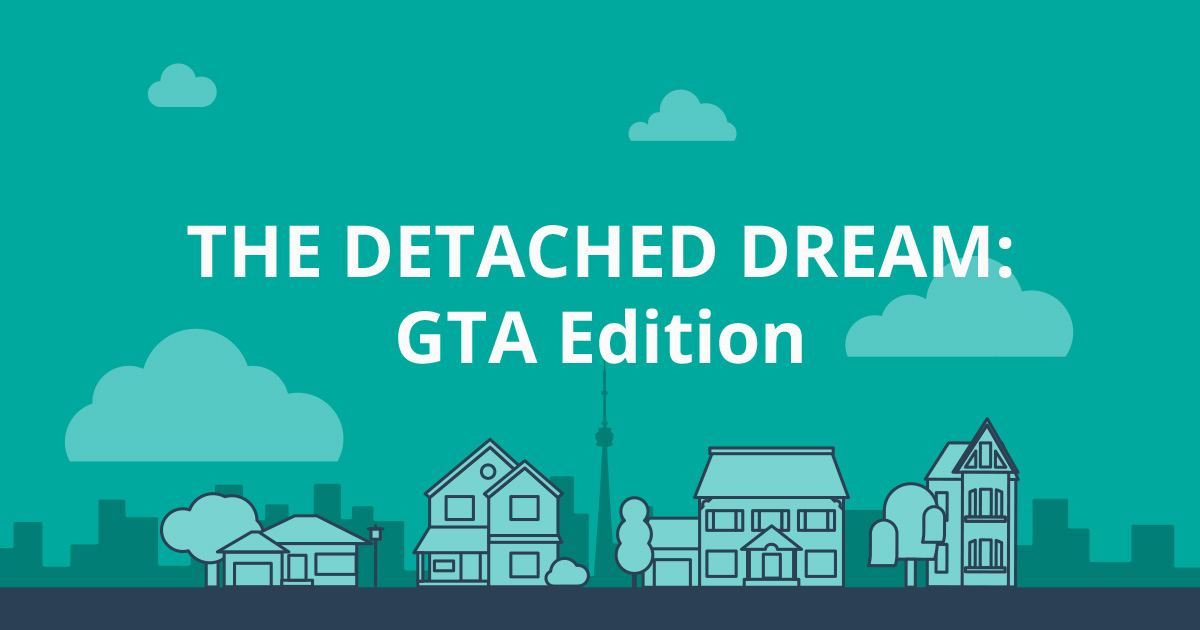 THE DETACHED DREAM:
GTA Edition