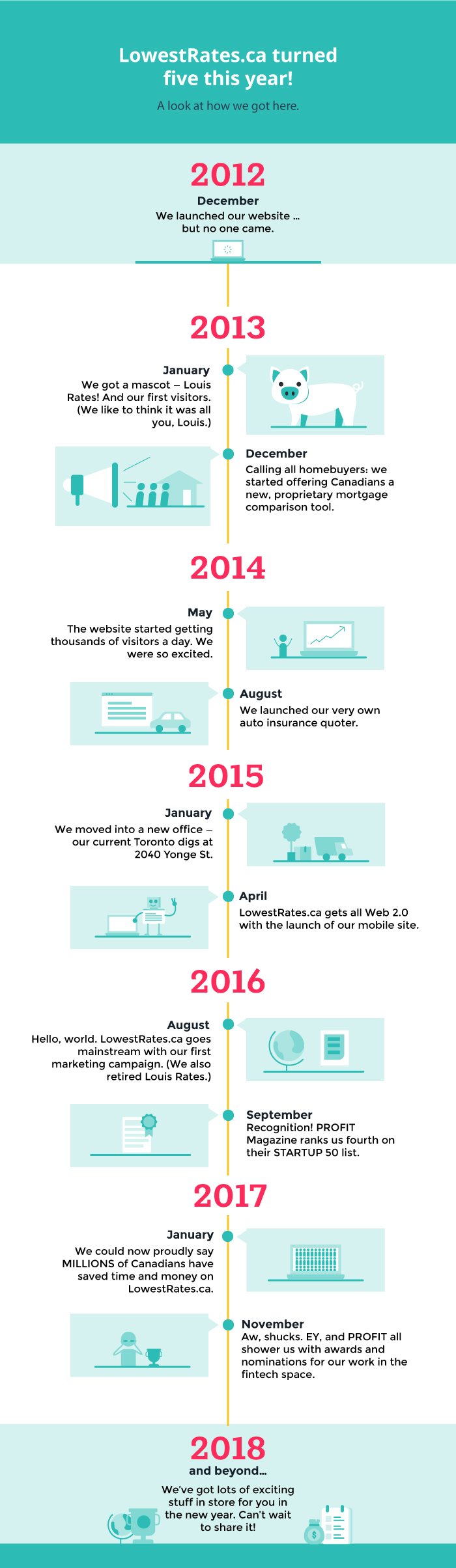 LowestRates.ca turned five this year!

A look at how we got here.

2012

December
We launched our website ... but no one came.

2013

January
We got a mascot – Louis Rates! And our first visitors. (We like to think it was all you, Louis.)

December
Calling all homebuyers: we started offering Canadians a new, proprietary mortgage comparison tool.

2014

May
The website started getting thousands of visitors a day. We were so excited.

August
We launched our very own auto insurance quoter.

2015

January
We moved into a new office – our current Toronto digs at 2040 Yonge St.

April
LowestRates.ca gets all Web 2.0 with the launch of our mobile site.

2016

August
Hello, world. LowestRates.ca goes mainstream with our first marketing campaign. (We also retired Louis Rates.)

September
Recognition! PROFIT Magazine ranks us fourth on their STARTUP 50 list.

2017

January
We could now proudly say MILLIONS of Canadians have saved time and money on LowestRates.ca.

November
Aw, shucks. EY, and PROFIT all shower us with awards and nominations for our work in the fintech space.

2018
and beyond...

We've got lots of exciting stuff in store for you in the new year. Can't wait to share it!