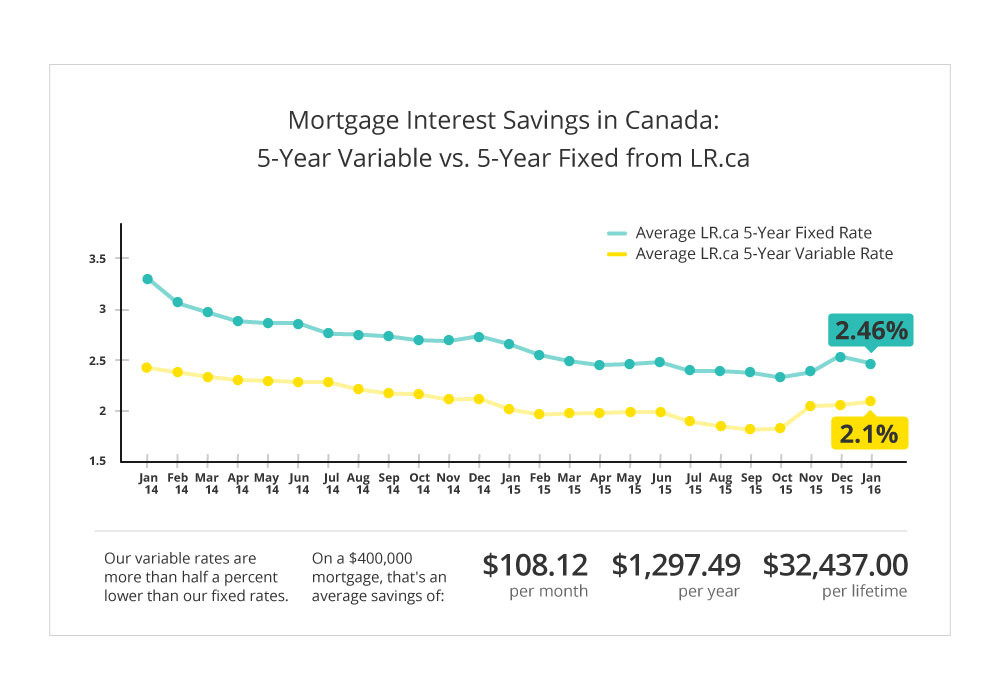 Mortgage Interest Savings in Canada:
5-Year Variable vs. 5-Year Fixed from LR.ca

Average LR.ca 5-Year Fixed Rate
Average LR.ca 5-Year Variable Rate

3.5
3
2.5
2
1.5

2.46%
2.1%

Jan 14 Feb 14 Mar 14 Apr 14 May 14 Jun 14 Jul 14 Aug 14 Sep 14 Oct 14 Nov 14 Dec 14 Jan 15 Feb 15 Mar 15 Apr 15 May 15 Jun 15 Jul 15 Aug 15 Sep 15 Oct 15 Nov 15 Dec 15 Jan 16

Our variable rates are more than half a percent lower than our fixed rates.

On a $400,000 mortgage, that's an average savings of:

$108.12
per month

$1,297.49
per year

$32,437.00
per lifetime