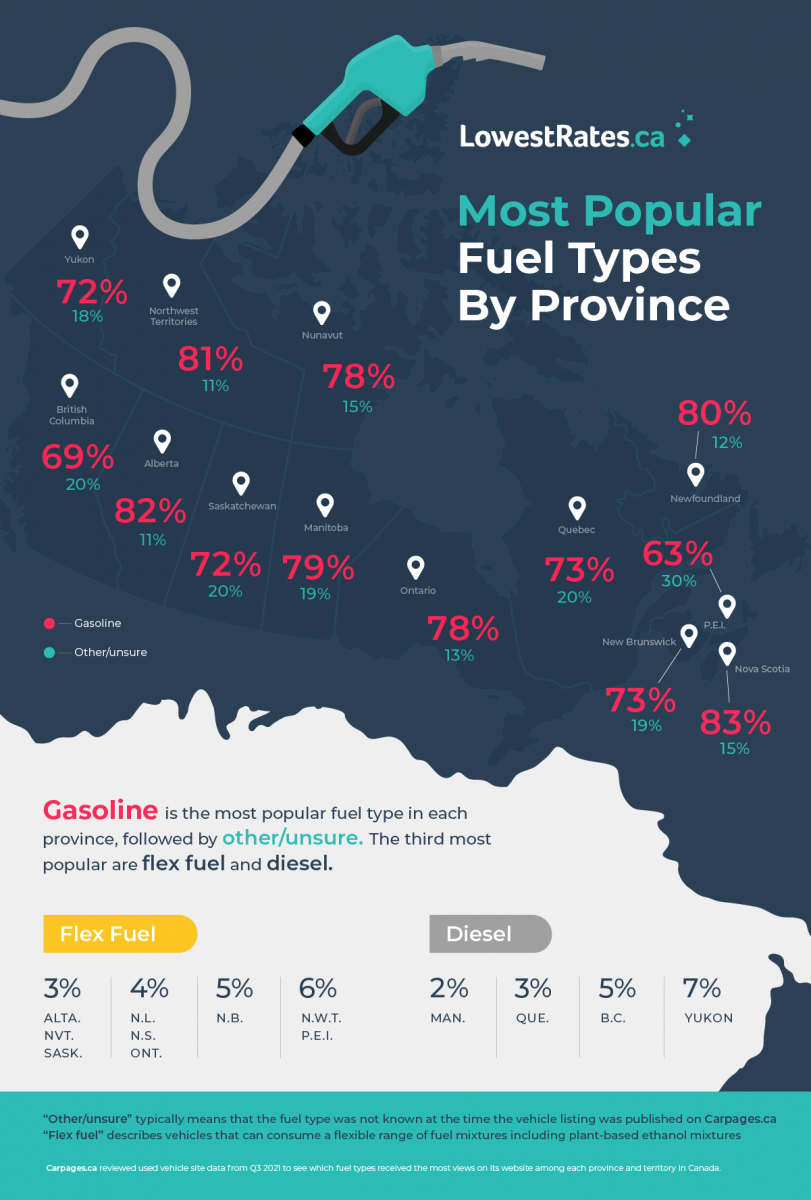 LowestRates.ca

Most Popular Fuel Types By Province

Yukon
72%
18%

Northwest Territories
81%
11%

Nunavut
78%
15%

British Columbia
69%
20%

Alberta
82%
11%

Saskatchewan
72%
20%

Manitoba
79%
19%

Ontario
78%
13%

Quebec
73%
20%

80%
12%
Newfoundland

63%
30%
P.E.I.

New Brunswick
73%
19%

Nova Scotia
83%
15%

Gasoline

Other/unsure

Gasoline is the most popular fuel type in each province, followed by other/unsure. The third most popular are flex fuel and diesel.

Flex Fuel

3%
ALTA.
NVT.
SASK.

4%
N.L.
N.S.
ONT.

5%
N.B.

6%
N.W.T.
P.E.I.

Diesel

2%
MAN.

3%
QUE.

5%
B.C.

7%
YUKON

"Other/unsure" typically means that the fuel type was not known at the time the vehicle listing was published on Carpages.ca
"Flex fuel" describes vehicles that can consume a flexible range of fuel mixtures including plant-based ethanol mixtures

Carpages.ca reviewed used vehicle site data from Q3 2021 to see which fuel types received the most views on its website among each province and territory in Canada.