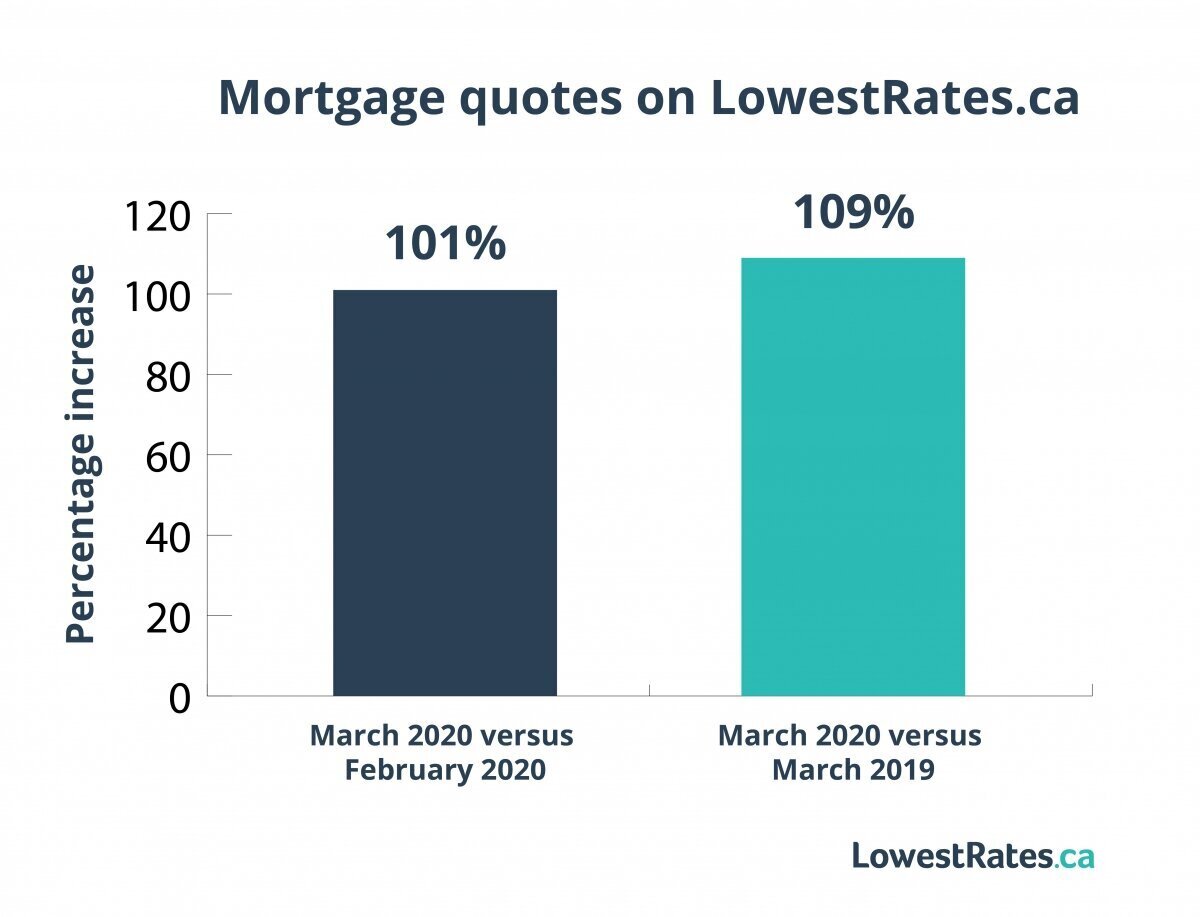 Mortgage quotes on LowestRates.ca

Percentage increase

120
100
80
60
40
20
0

101%
109%

March 2020 versus February 2020
March 2020 versus March 2019

LowestRates.ca