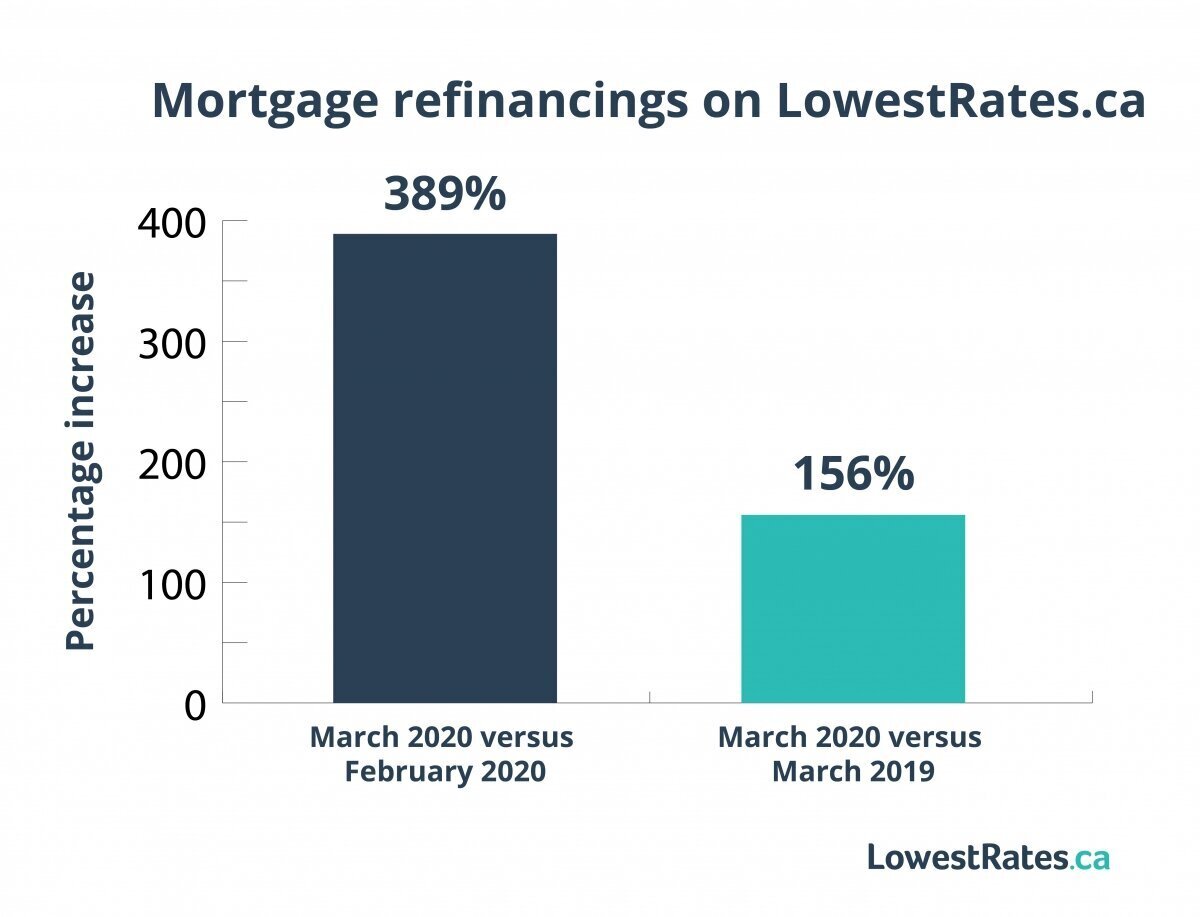 Mortgage refinancings on LowestRates.ca

Percentage increase

400
300
200
100
0

389%
156%

March 2020 versus February 2020
March 2020 versus March 2019

LowestRates.ca